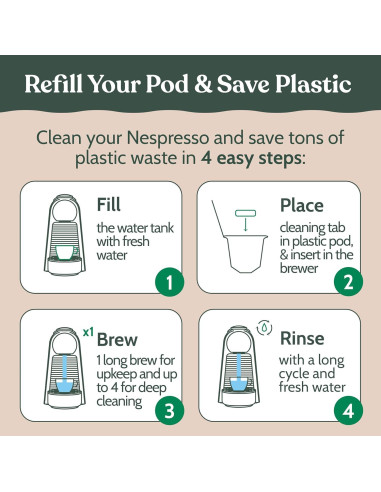 Refill Your Pod & Save Plastic

Clean your Nespresso and save tons of plastic waste in 4 easy steps:

Fill
the water tank with fresh water
1

Place
cleaning tab in plastic pod, & insert in the brewer
2

x1
Brew
1 long brew for upkeep and up to 4 for deep cleaning
3

Rinse
with a long cycle and fresh water
4