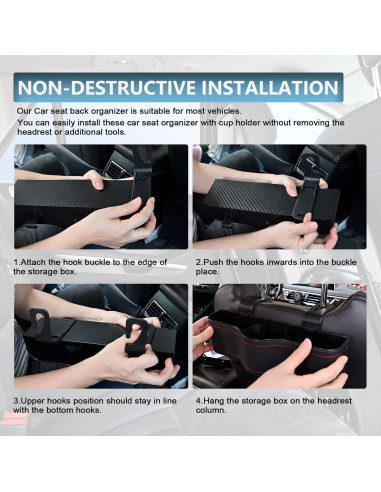 NON-DESTRUCTIVE INSTALLATION

Our Car seat back organizer is suitable for most vehicles.
You can easily install these car seat organizer with cup holder without removing the headrest or additional tools.

1.Attach the hook buckle to the edge of the storage box.

2.Push the hooks inwards into the buckle place.

3.Upper hooks position should stay in line with the bottom hooks.

4.Hang the storage box on the headrest column.