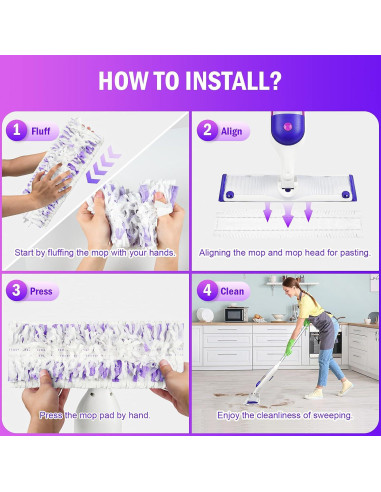 HOW TO INSTALL?

1 Fluff

Start by fluffing the mop with your hands.

2 Align

Aligning the mop and mop head for pasting.

3 Press

Press the mop pad by hand.

4 Clean

Enjoy the cleanliness of sweeping.