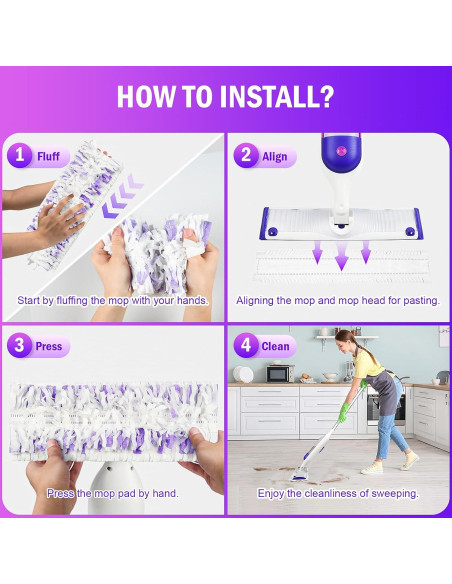 HOW TO INSTALL?

1 Fluff

Start by fluffing the mop with your hands.

2 Align

Aligning the mop and mop head for pasting.

3 Press

Press the mop pad by hand.

4 Clean

Enjoy the cleanliness of sweeping.