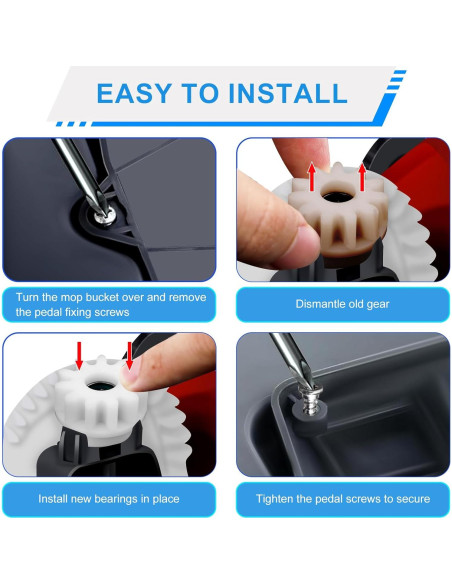 EASY TO INSTALL

Turn the mop bucket over and remove the pedal fixing screws

Dismantle old gear

Install new bearings in place

Tighten the pedal screws to secure