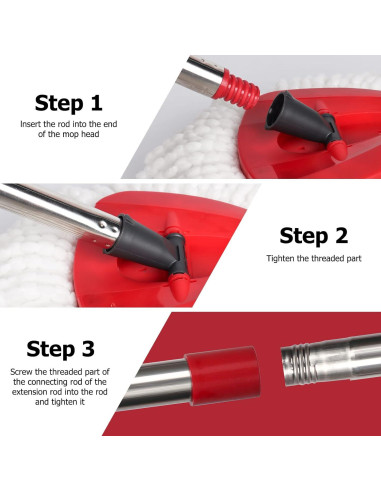 Step 1

Insert the rod into the end of the mop head

Step 2

Tighten the threaded part

Step 3

Screw the threaded part of the connecting rod of the extension rod into the rod and tighten it