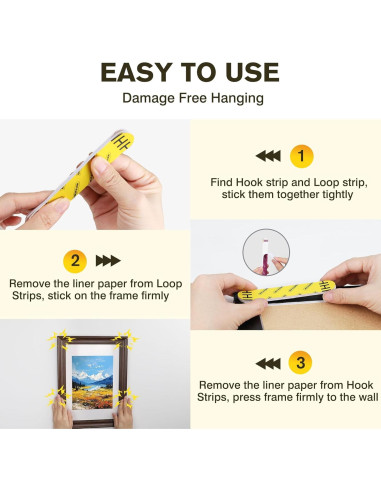 EASY TO USE

Damage Free Hanging

1

Find Hook strip and Loop strip, stick them together tightly

2

Remove the liner paper from Loop Strips, stick on the frame firmly

3

Remove the liner paper from Hook Strips, press frame firmly to the wall