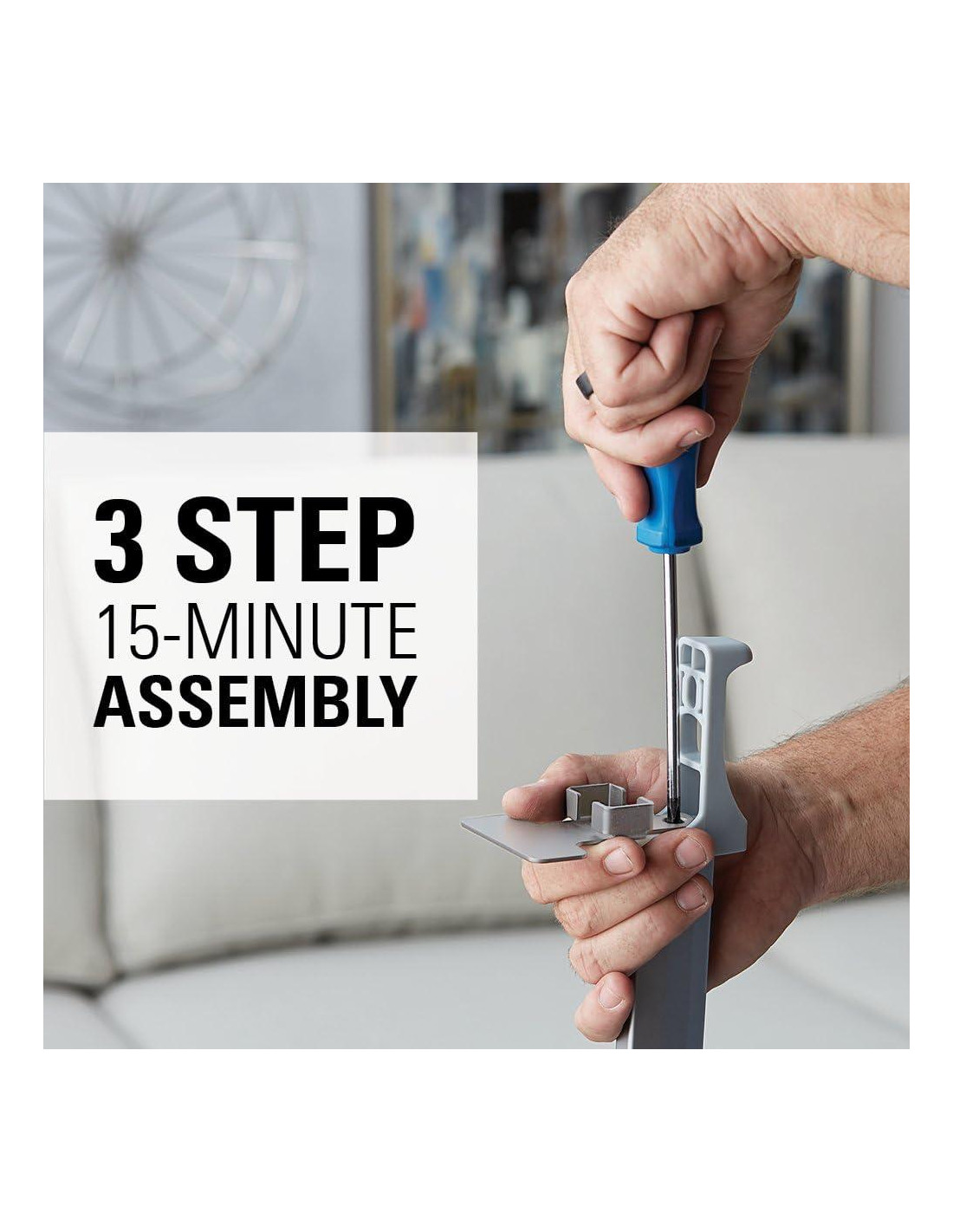 3 STEP
15-MINUTE
ASSEMBLY