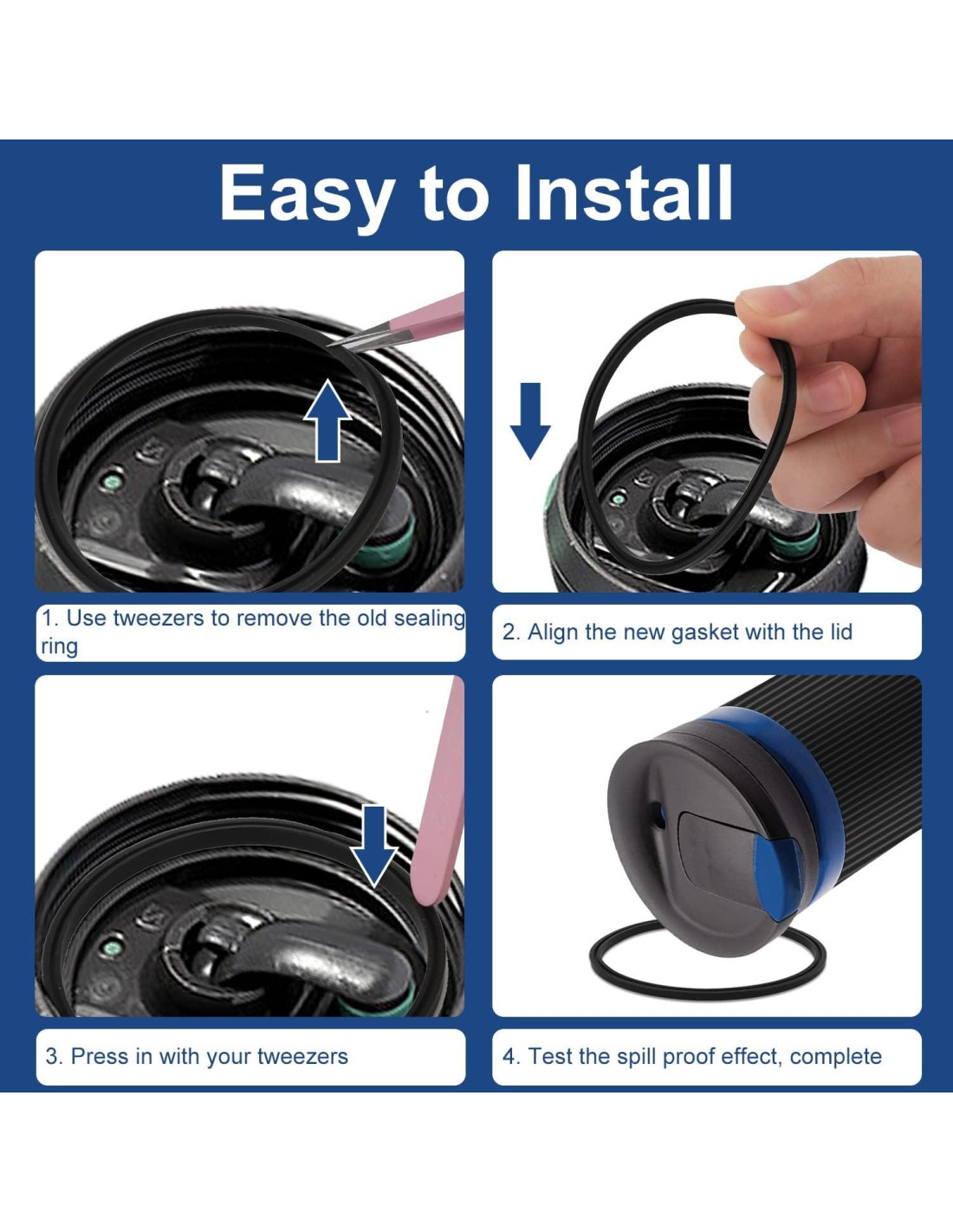 Easy to Install

1. Use tweezers to remove the old sealing ring

2. Align the new gasket with the lid

3. Press in with your tweezers

4. Test the spill proof effect, complete