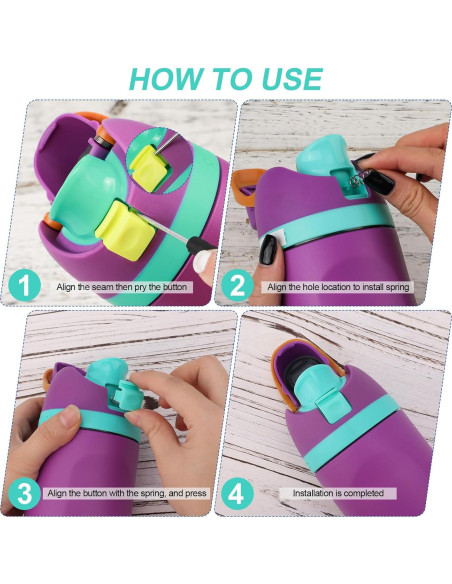 HOW TO USE

1 Align the seam then pry the button

2 Align the hole location to install spring

3 Align the button with the spring, and press

4 Installation is completed