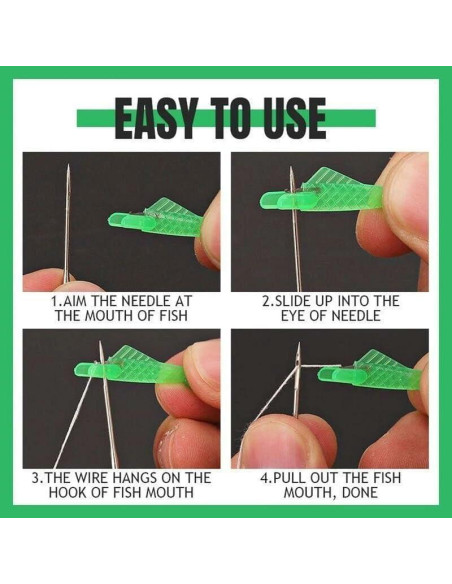 EASY TO USE

1.AIM THE NEEDLE AT THE MOUTH OF FISH

2.SLIDE UP INTO THE EYE OF NEEDLE

3.THE WIRE HANGS ON THE HOOK OF FISH MOUTH

4.PULL OUT THE FISH MOUTH, DONE