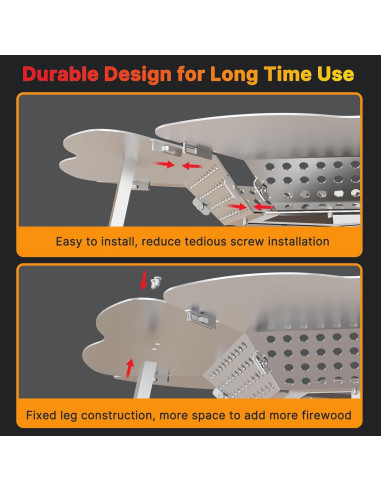 Durable Design for Long Time Use

Easy to install, reduce tedious screw installation

Fixed leg construction, more space to add more firewood