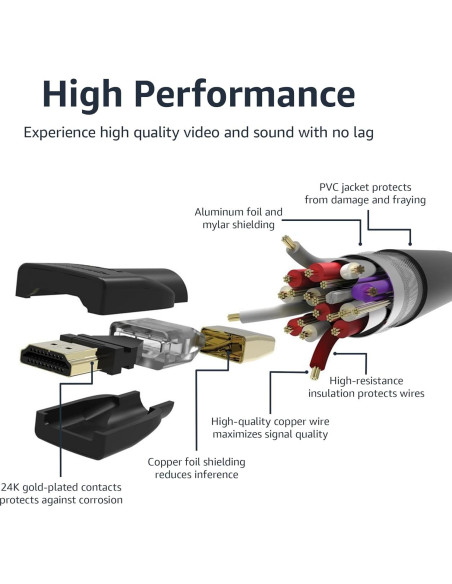 High Performance

Experience high quality video and sound with no lag

PVC jacket protects from damage and fraying

Aluminum foil and mylar shielding

High-resistance insulation protects wires

High-quality copper wire maximizes signal quality

Copper foil shielding reduces inference

24K gold-plated contacts protects against corrosion