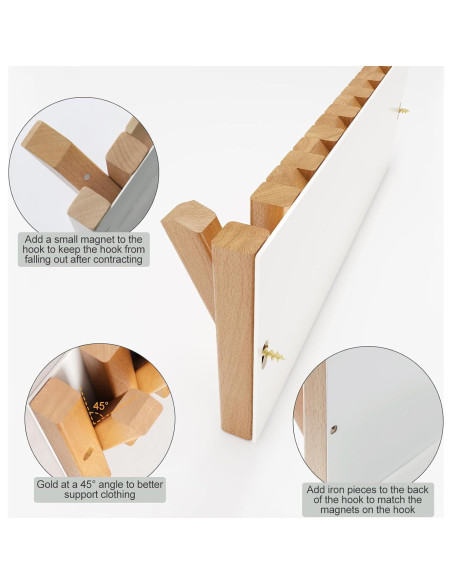 Add a small magnet to the hook to keep the hook from falling out after contracting

45°

Gold at a 45° angle to better support clothing

Add iron pieces to the back of the hook to match the magnets on the hook