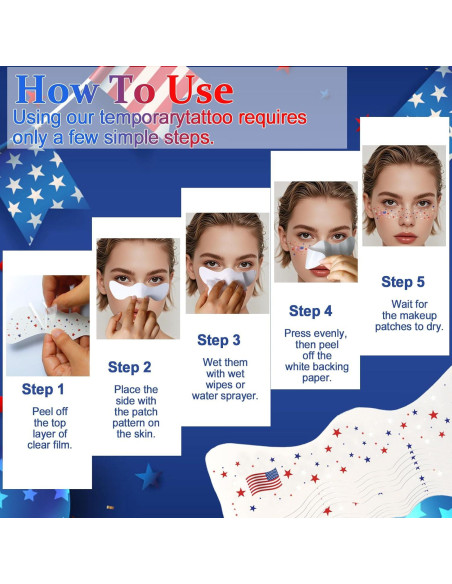 How To Use
Using our temporarytattoo requires only a few simple steps.

Step 1
Peel off the top layer of clear film.

Step 2
Place the side with the patch pattern on the skin.

Step 3
Wet them with wet wipes or water sprayer.

Step 4
Press evenly, then peel off the white backing paper.

Step 5
Wait for the makeup patches to dry.