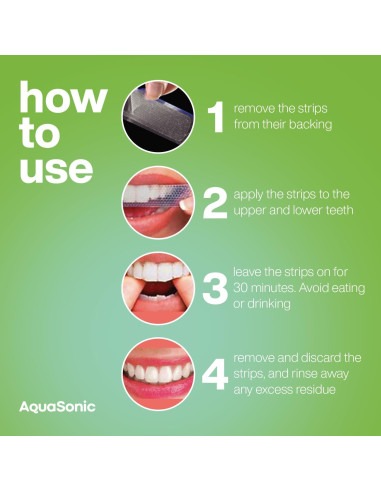 how to use

1 remove the strips from their backing

2 apply the strips to the upper and lower teeth

3 leave the strips on for 30 minutes. Avoid eating or drinking

4 remove and discard the strips, and rinse away any excess residue

AquaSonic