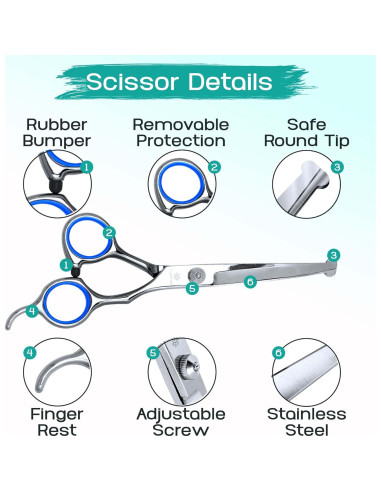 Scissor Details

Rubber Bumper

1

Removable Protection

2

Safe Round Tip

3

2

1

3

5

6

4

4

5

6

Finger Rest

Adjustable Screw

Stainless Steel