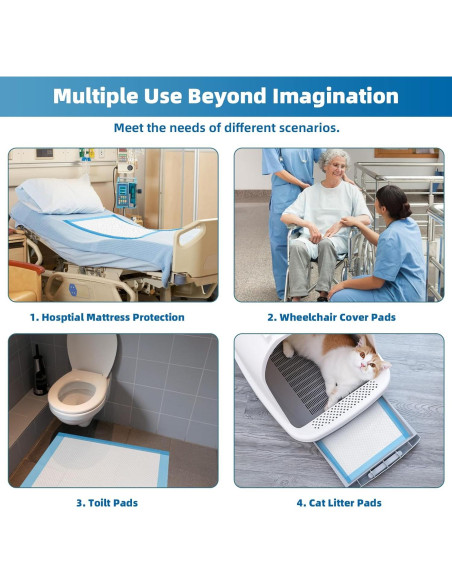 Multiple Use Beyond Imagination

Meet the needs of different scenarios.

1. Hosptial Mattress Protection

2. Wheelchair Cover Pads

3. Toilt Pads

4. Cat Litter Pads