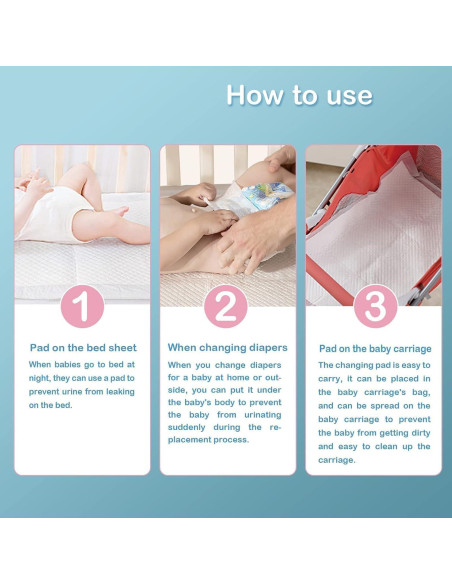 How to use

1

Pad on the bed sheet

When babies go to bed at night, they can use a pad to prevent urine from leaking on the bed.

2

When changing diapers

When you change diapers for a baby at home or outside, you can put it under the baby's body to prevent the baby from urinating suddenly during the replacement process.

3

Pad on the baby carriage

The changing pad is easy to carry, it can be placed in the baby carriage's bag, and can be spread on the baby carriage to prevent the baby from getting dirty and easy to clean up the carriage.