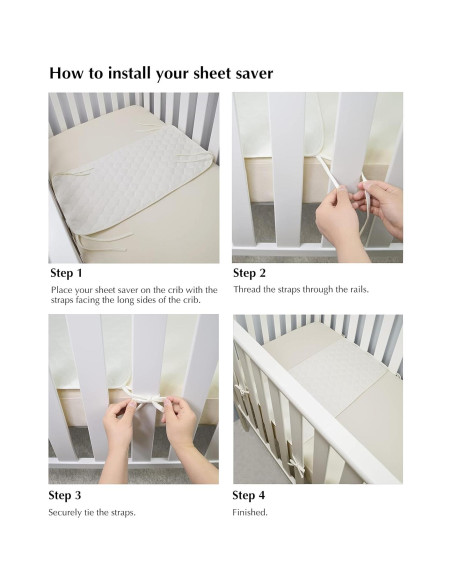 How to install your sheet saver

Step 1

Place your sheet saver on the crib with the straps facing the long sides of the crib.

Step 2

Thread the straps through the rails.

Step 3

Securely tie the straps.

Step 4

Finished.