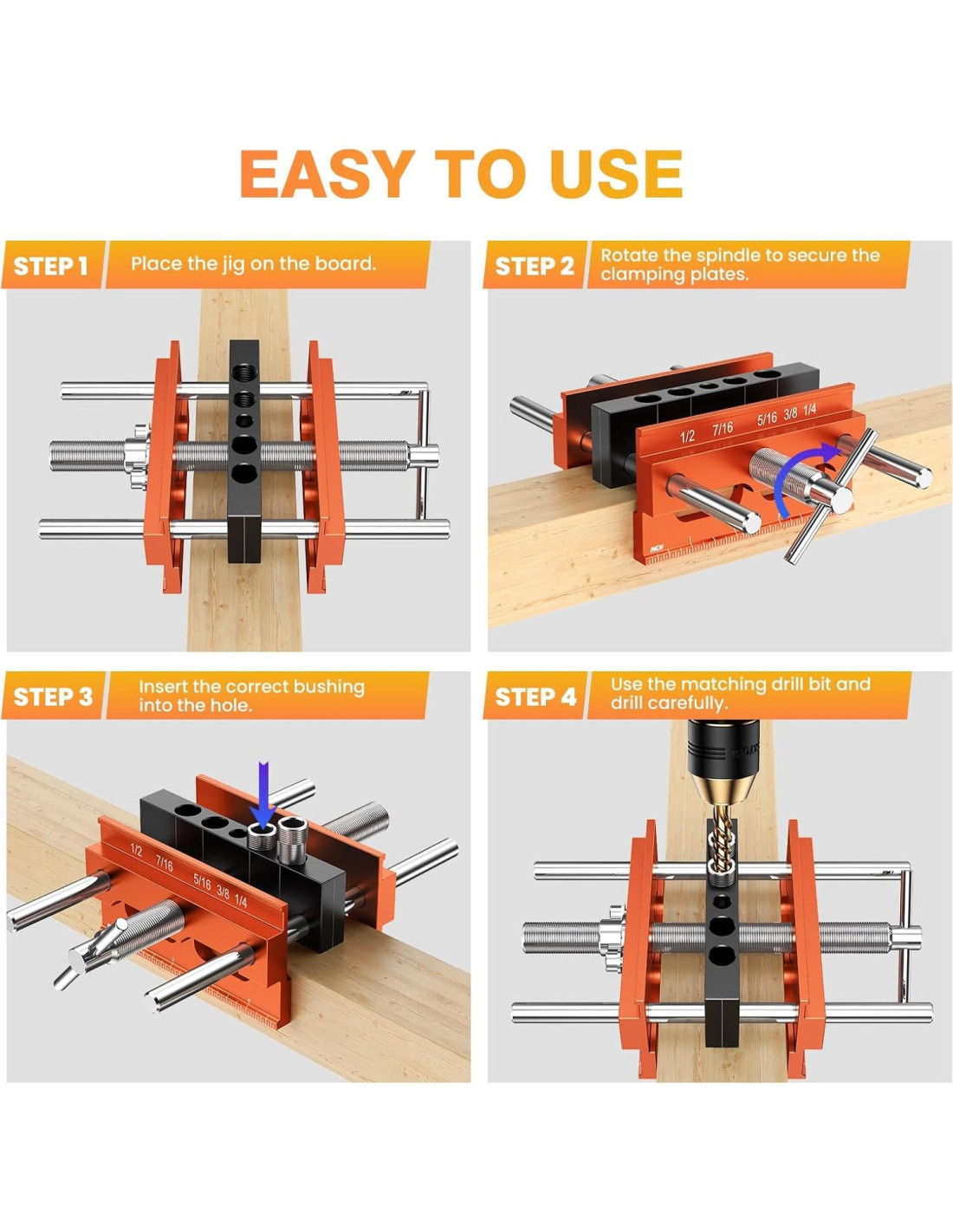 EASY TO USE

STEP 1 Place the jig on the board.

STEP 2 Rotate the spindle to secure the clamping plates.

1/2 7/16 5/16 3/8 1/4

INCH

STEP 3 Insert the correct bushing into the hole.

1/2 7/16 5/16 3/8 1/4

STEP 4 Use the matching drill bit and drill carefully.