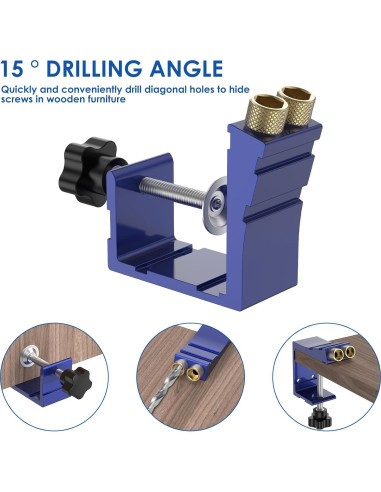 15 ° DRILLING ANGLE

Quickly and conveniently drill diagonal holes to hide screws in wooden furniture