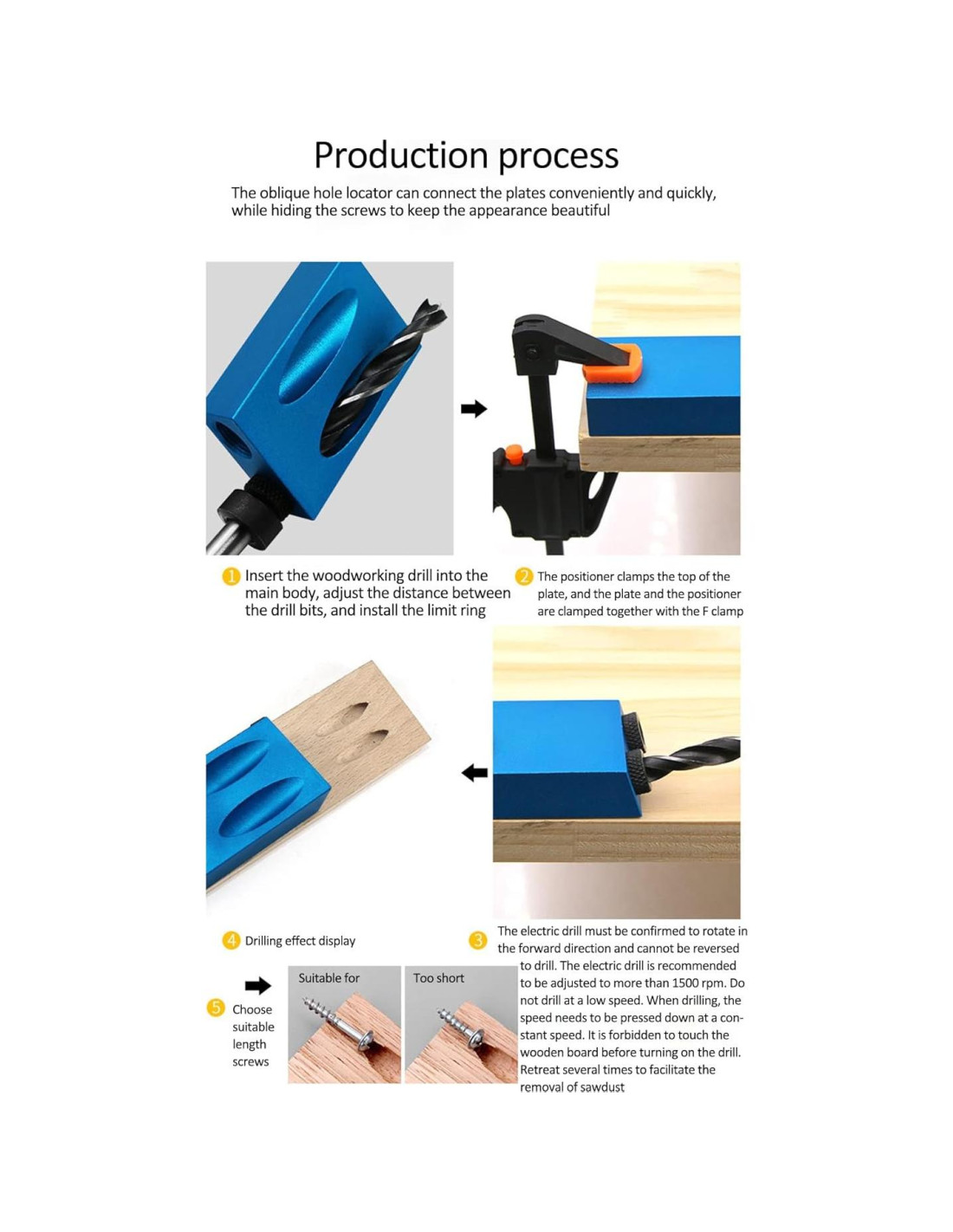 Production process

The oblique hole locator can connect the plates conveniently and quickly, while hiding the screws to keep the appearance beautiful

1 Insert the woodworking drill into the main body, adjust the distance between the drill bits, and install the limit ring

2 The positioner clamps the top of the plate, and the plate and the positioner are clamped together with the F clamp

4 Drilling effect display

3 The electric drill must be confirmed to rotate in the forward direction and cannot be reversed to drill. The electric drill is recommended to be adjusted to more than 1500 rpm. Do not drill at a low speed. When drilling, the speed needs to be pressed down at a constant speed. It is forbidden to touch the wooden board before turning on the drill. Retreat several times to facilitate the removal of sawdust

5 Choose suitable length screws

Suitable for

Too short