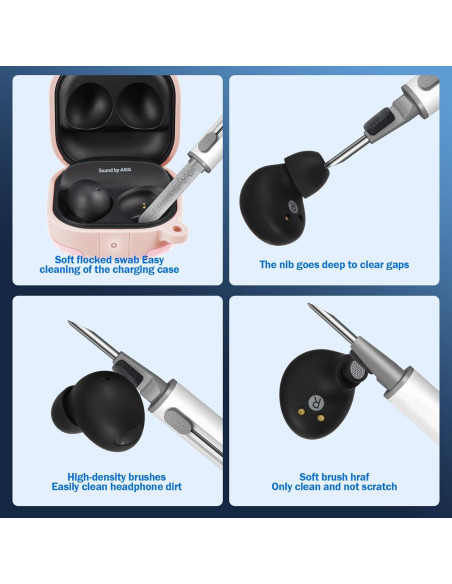 Sound by AKG

Soft flocked swab Easy cleaning of the charging case

R

The nib goes deep to clear gaps

High-density brushes
Easily clean headphone dirt

R

Soft brush hraf
Only clean and not scratch