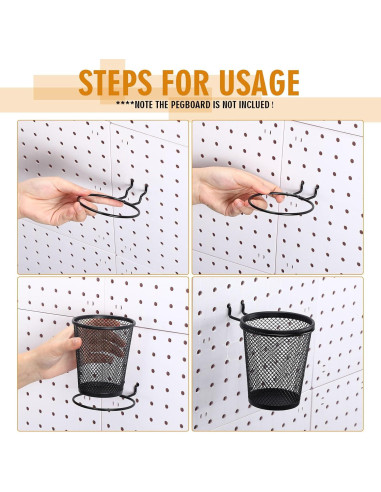 STEPS FOR USAGE

****NOTE THE PEGBOARD IS NOT INCLUED !