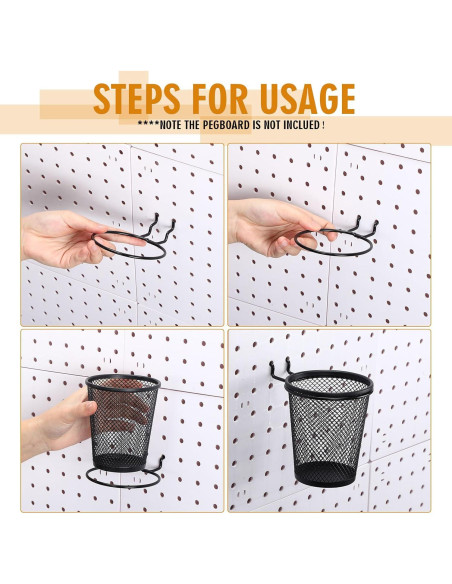 STEPS FOR USAGE
****NOTE THE PEGBOARD IS NOT INCLUED !