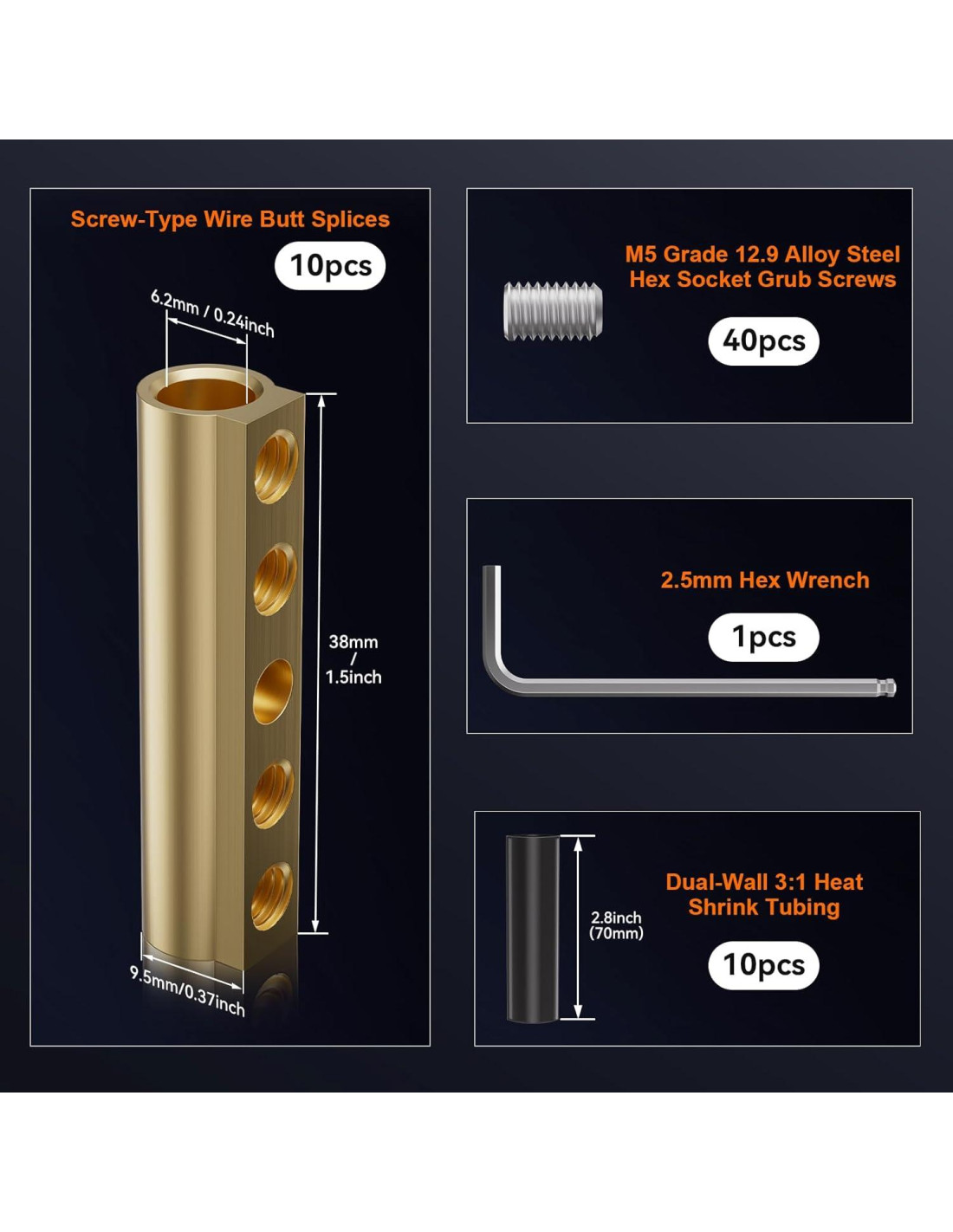 Screw-Type Wire Butt Splices

10pcs

6.2mm / 0.24inch

38mm / 1.5inch

9.5mm/0.37inch

M5 Grade 12.9 Alloy Steel Hex Socket Grub Screws

40pcs

2.5mm Hex Wrench

1pcs

2.8inch (70mm)

Dual-Wall 3:1 Heat Shrink Tubing

10pcs