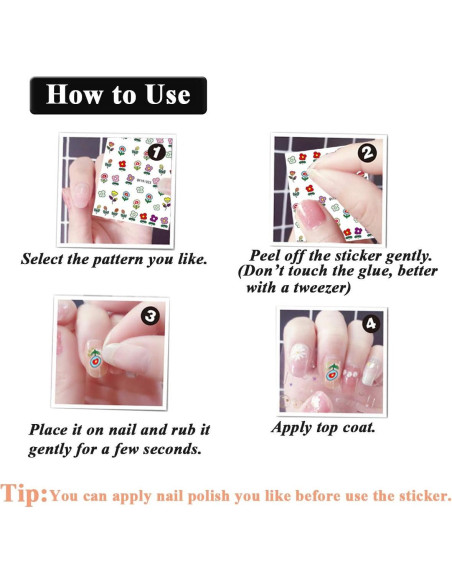 How to Use

1

Select the pattern you like.

2

Peel off the sticker gently. (Don't touch the glue, better with a tweezer)

3

Place it on nail and rub it gently for a few seconds.

4

Apply top coat.

Tip: You can apply nail polish you like before use the sticker.