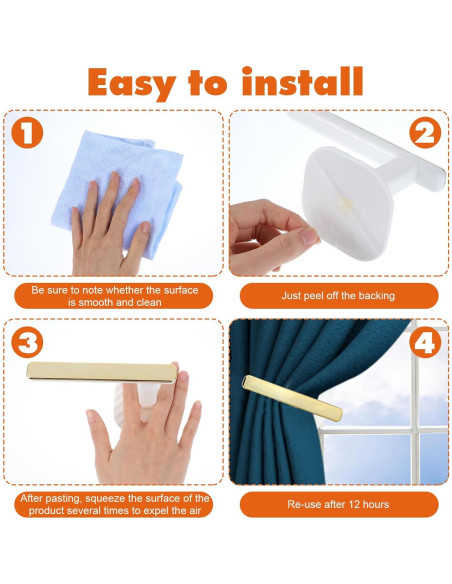 Easy to install

1

Be sure to note whether the surface is smooth and clean

2

Just peel off the backing

3

After pasting, squeeze the surface of the product several times to expel the air

4

Re-use after 12 hours