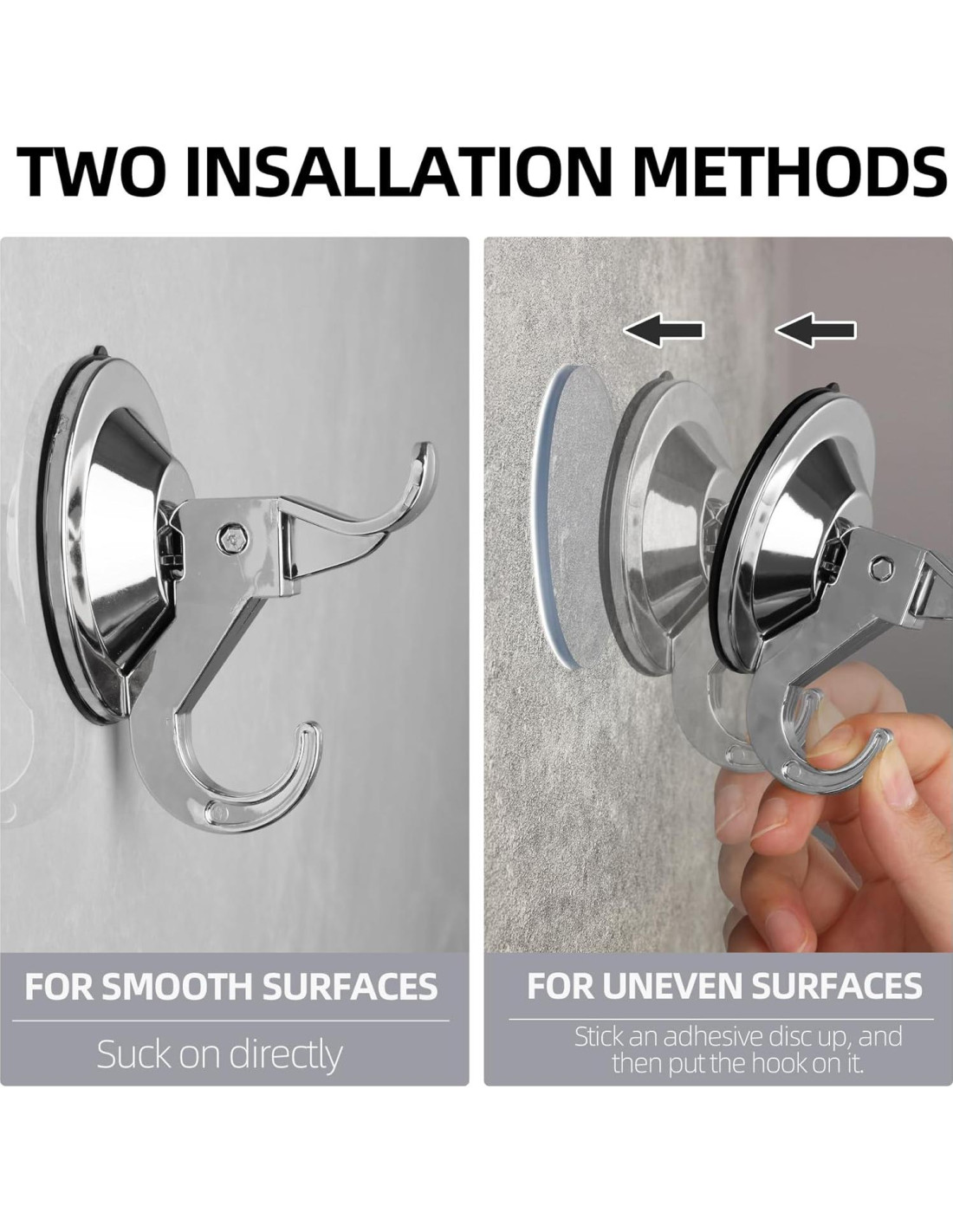 TWO INSALLATION METHODS

FOR SMOOTH SURFACES

Suck on directly

FOR UNEVEN SURFACES

Stick an adhesive disc up, and then put the hook on it.