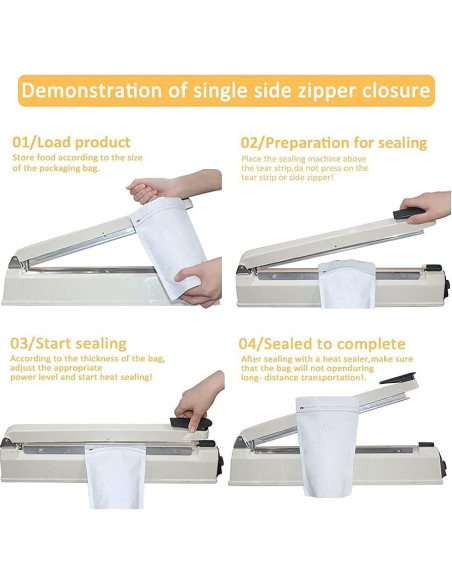 Demonstration of single side zipper closure

01/Load product
Store food according to the size of the packaging bag.

02/Preparation for sealing
Place the sealing machine above the tear strip,da not press on the tear strip or side zipper!

03/Start sealing
According to the thickness of the bag, adjust the appropriate power level and start heat sealing!

04/Sealed to complete
After sealing with a heat sealer,make sure that the bag will not openduring long- distance transportation!.