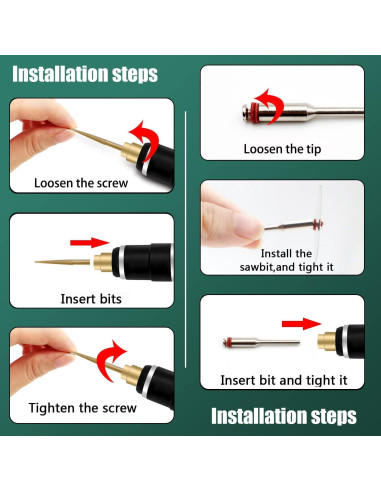 Installation steps

Loosen the screw

Insert bits

Tighten the screw

Loosen the tip

Install the sawbit,and tight it

Insert bit and tight it

Installation steps