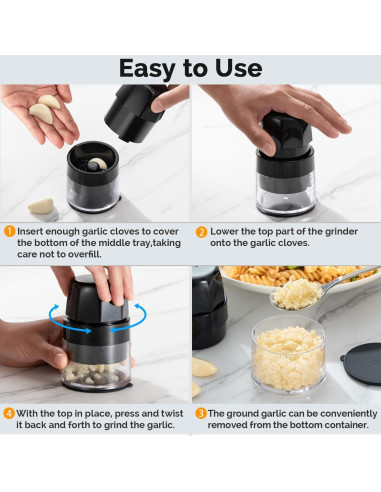 Easy to Use

1 Insert enough garlic cloves to cover the bottom of the middle tray,taking care not to overfill.

2 Lower the top part of the grinder onto the garlic cloves.

4 With the top in place, press and twist it back and forth to grind the garlic.

3 The ground garlic can be conveniently removed from the bottom container.