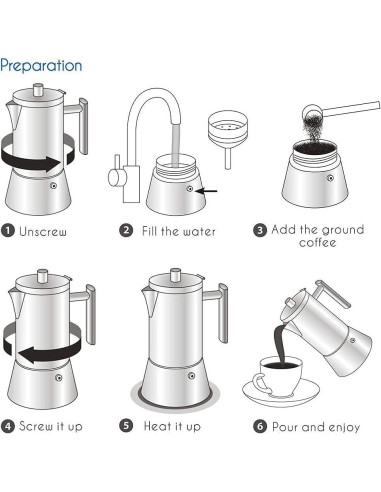 Preparation

1 Unscrew

2 Fill the water

3 Add the ground coffee

4 Screw it up

5 Heat it up

6 Pour and enjoy