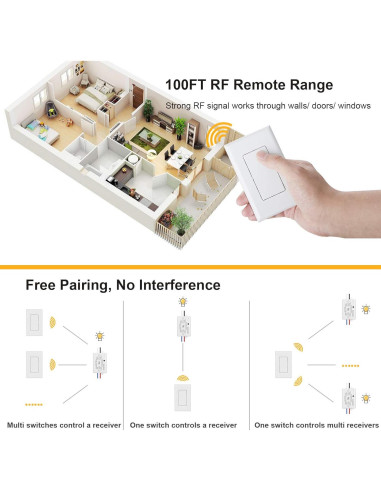 100FT RF Remote Range

Strong RF signal works through walls/ doors/ windows

Free Pairing, No Interference

Multi switches control a receiver

One switch controls a receiver

One switch controls multi receivers