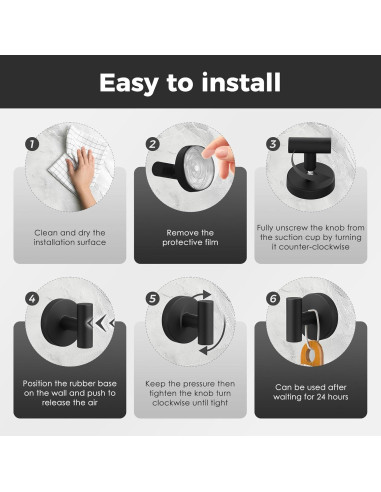 Easy to install

1
Clean and dry the installation surface

2
Remove the protective film

3
Fully unscrew the knob from the suction cup by turning it counter-clockwise

4
Position the rubber base on the wall and push to release the air

5
Keep the pressure then tighten the knob turn clockwise until tight

6
Can be used after waiting for 24 hours