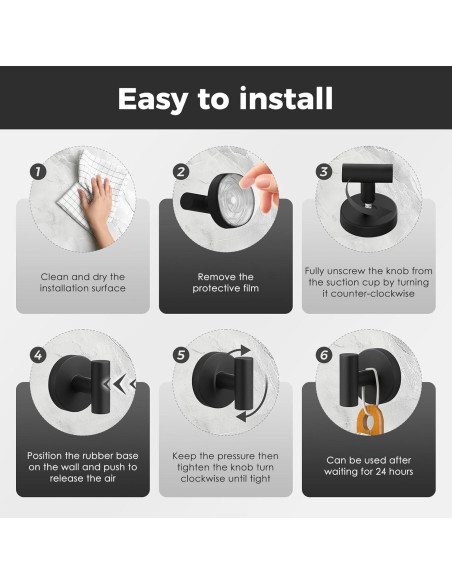 Easy to install

1

Clean and dry the installation surface

2

Remove the protective film

3

Fully unscrew the knob from the suction cup by turning it counter-clockwise

4

Position the rubber base on the wall and push to release the air

5

Keep the pressure then tighten the knob turn clockwise until tight

6

Can be used after waiting for 24 hours