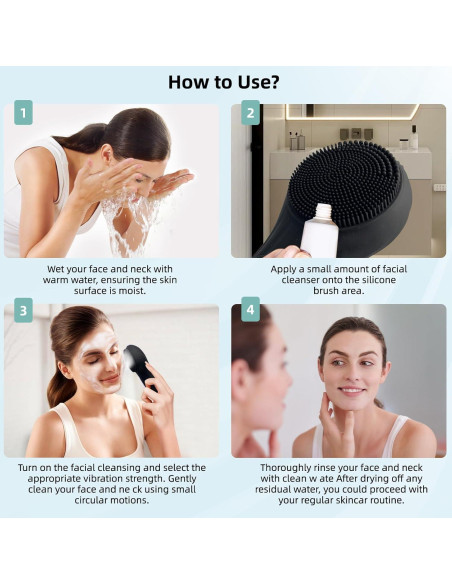 How to Use?

1

Wet your face and neck with warm water, ensuring the skin surface is moist.

2

Apply a small amount of facial cleanser onto the silicone brush area.

3

Turn on the facial cleansing and select the appropriate vibration strength. Gently clean your face and ne ck using small circular motions.

4

Thoroughly rinse your face and neck with clean w ate After drying off any residual water, you could proceed with your regular skincar routine.