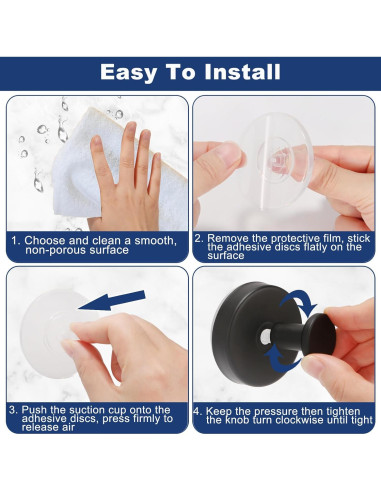 Easy To Install

1. Choose and clean a smooth, non-porous surface

2. Remove the protective film, stick the adhesive discs flatly on the surface

3. Push the suction cup onto the adhesive discs, press firmly to release air

4. Keep the pressure then tighten the knob turn clockwise until tight