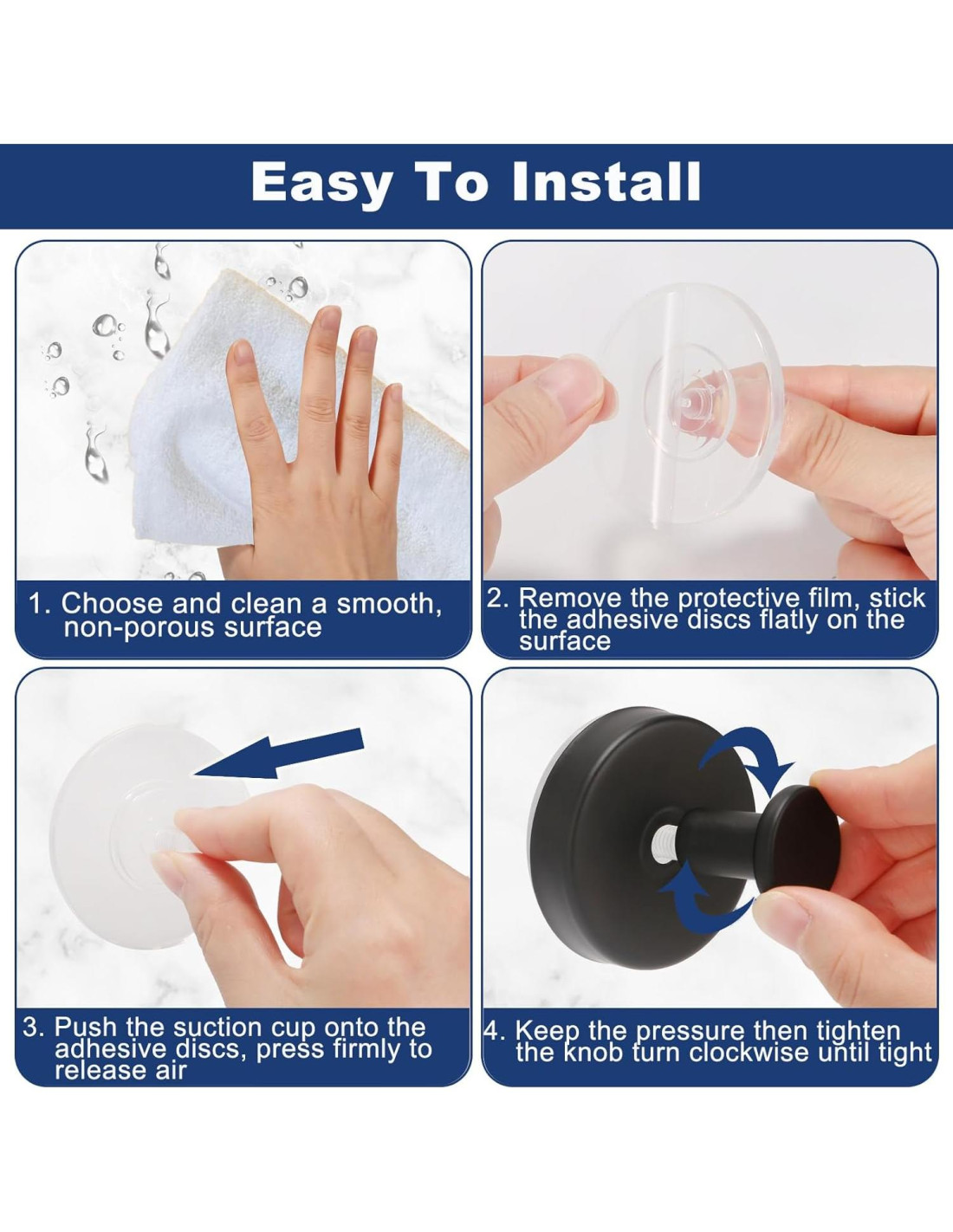 Easy To Install

1. Choose and clean a smooth, non-porous surface

2. Remove the protective film, stick the adhesive discs flatly on the surface

3. Push the suction cup onto the adhesive discs, press firmly to release air

4. Keep the pressure then tighten the knob turn clockwise until tight