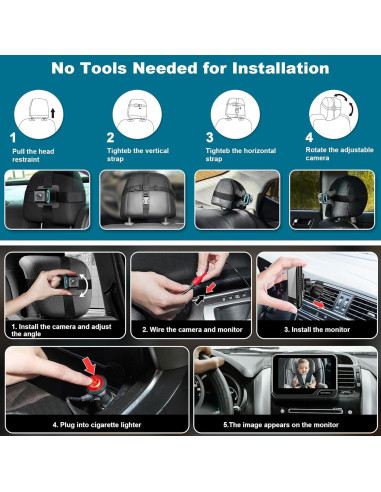 No Tools Needed for Installation

1
Pull the head restraint

2
Tighteb the vertical strap

3
Tighteb the horizontal strap

4
Rotate the adjustable camera

1. Install the camera and adjust the angle

2. Wire the camera and monitor

3. Install the monitor

4. Plug into cigarette lighter

5.The image appears on the monitor