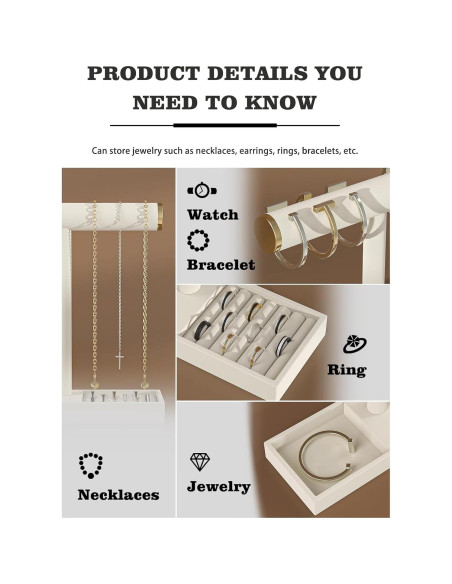 PRODUCT DETAILS YOU NEED TO KNOW

Can store jewelry such as necklaces, earrings, rings, bracelets, etc.

Watch

Bracelet

Ring

Necklaces

Jewelry