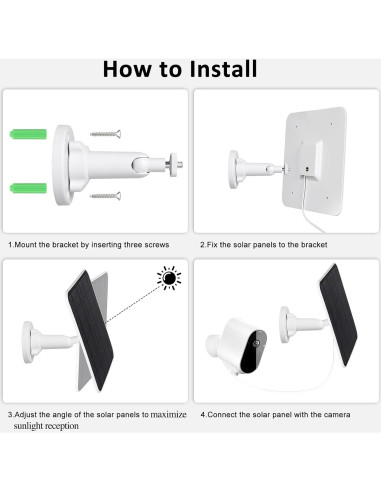 How to Install

1.Mount the bracket by inserting three screws

2.Fix the solar panels to the bracket

3.Adjust the angle of the solar panels to maximize sunlight reception

4.Connect the solar panel with the camera