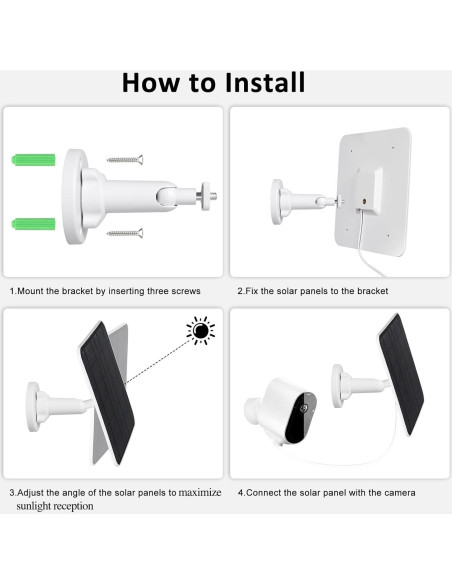 How to Install

1.Mount the bracket by inserting three screws

2.Fix the solar panels to the bracket

3.Adjust the angle of the solar panels to maximize sunlight reception

4.Connect the solar panel with the camera