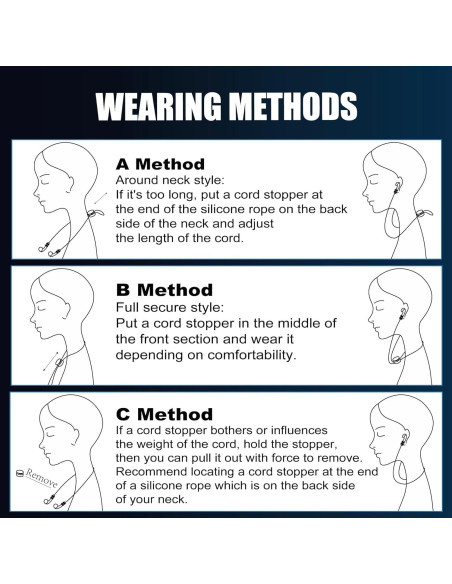 WEARING METHODS

A Method
Around neck style:
If it's too long, put a cord stopper at the end of the silicone rope on the back side of the neck and adjust the length of the cord.

B Method
Full secure style:
Put a cord stopper in the middle of the front section and wear it depending on comfortability.

C Method
If a cord stopper bothers or influences the weight of the cord, hold the stopper, then you can pull it out with force to remove. Recommend locating a cord stopper at the end of a silicone rope which is on the back side of your neck.

Remove