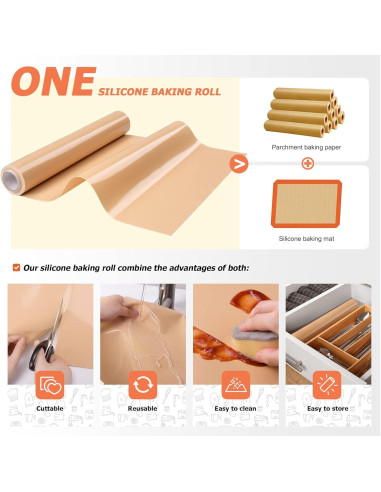 ONE SILICONE BAKING ROLL

Parchment baking paper

Silicone baking mat

Our silicone baking roll combine the advantages of both:

Cuttable

Reusable

Easy to clean

Easy to store