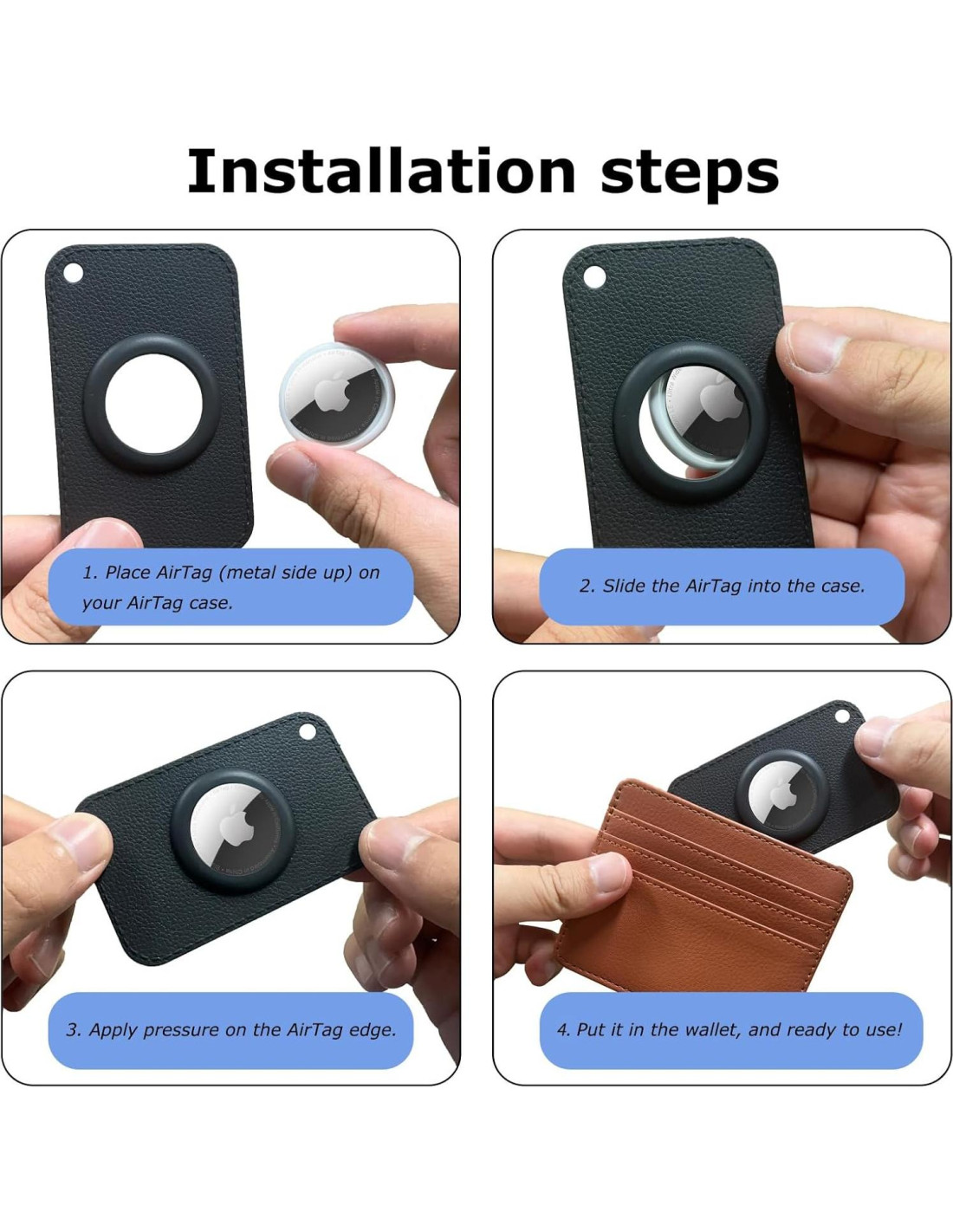 Installation steps

1. Place AirTag (metal side up) on your AirTag case.

2. Slide the AirTag into the case.

3. Apply pressure on the AirTag edge.

4. Put it in the wallet, and ready to use!