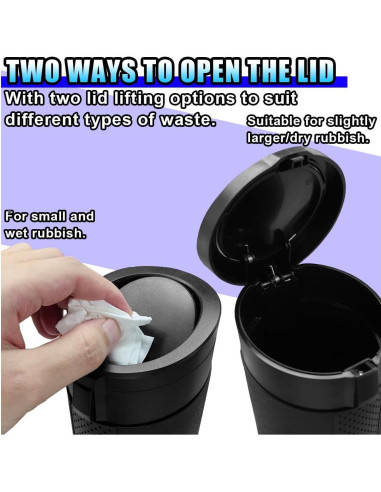 TWO WAYS TO OPEN THE LID

With two lid lifting options to suit different types of waste.

Suitable for slightly larger/dry rubbish.

For small and wet rubbish.