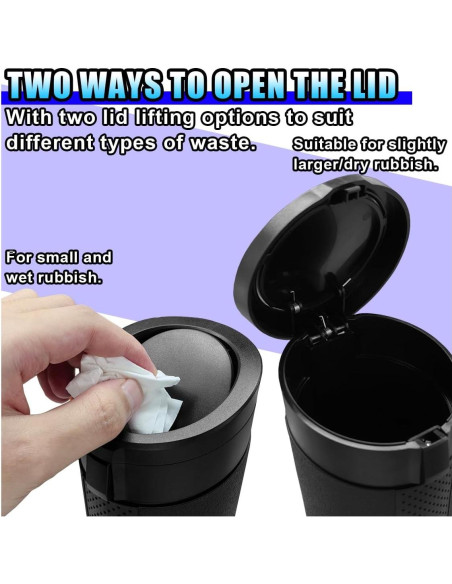 TWO WAYS TO OPEN THE LID

With two lid lifting options to suit different types of waste.

Suitable for slightly larger/dry rubbish.

For small and wet rubbish.