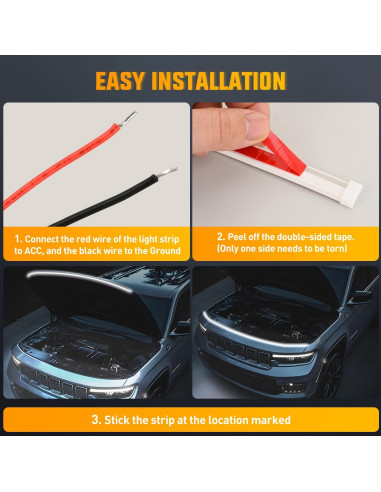 EASY INSTALLATION

1. Connect the red wire of the light strip to ACC, and the black wire to the Ground

2. Peel off the double-sided tape. (Only one side needs to be torn)

3. Stick the strip at the location marked